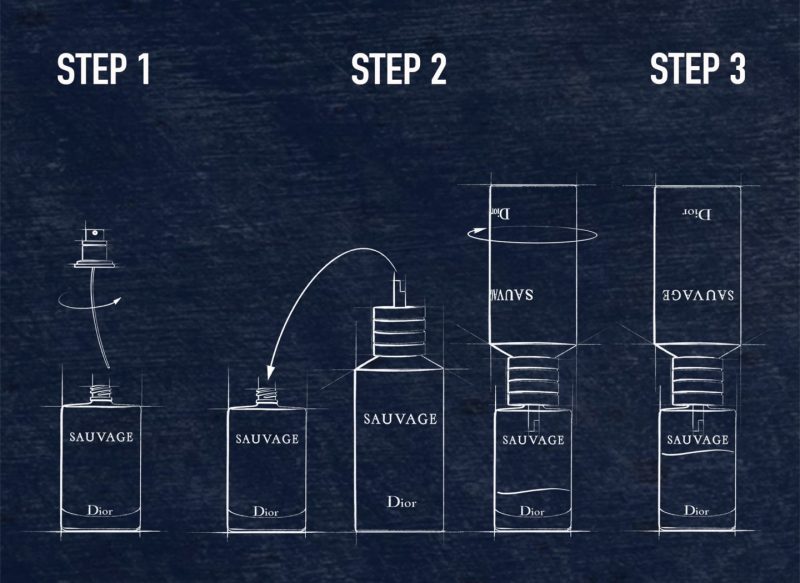 STEP 1

STEP 2

STEP 3

SAUVAGE
Dior

SAUVAGE
Dior

SAUVAGE
Dior

Dior
SAUVAGE
SAUVAGE
Dior

Dior
SAUVAGE
SAUVAGE
Dior